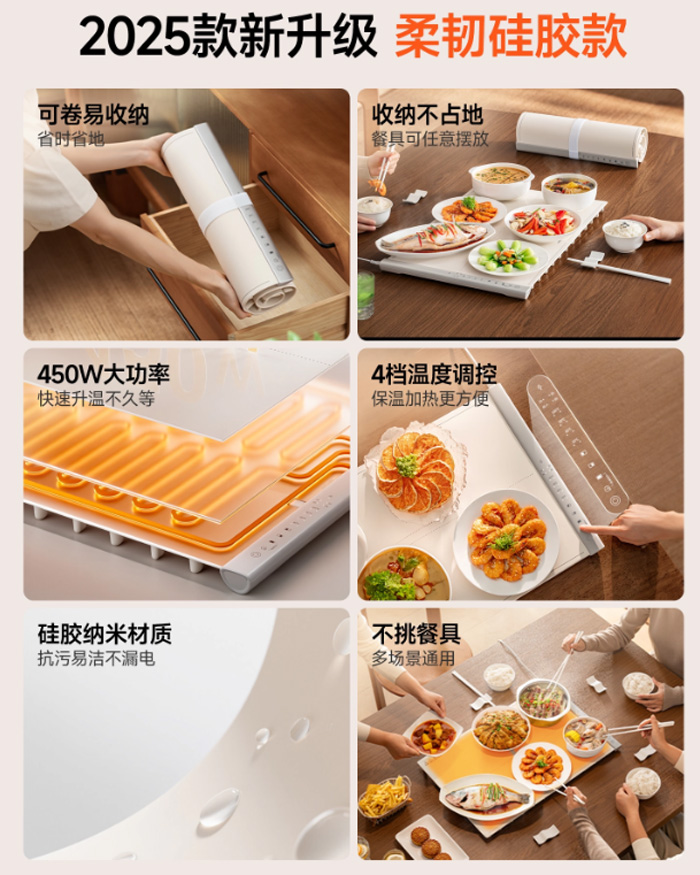 2025款新升级 柔韧硅胶款

可卷易收纳
省时省地

收纳不占地
餐具可任意摆放

450W大功率
快速升温不久等

4档温度调控
保温加热更方便

硅胶纳米材质
抗污易洁不漏电

不挑餐具
多场景通用