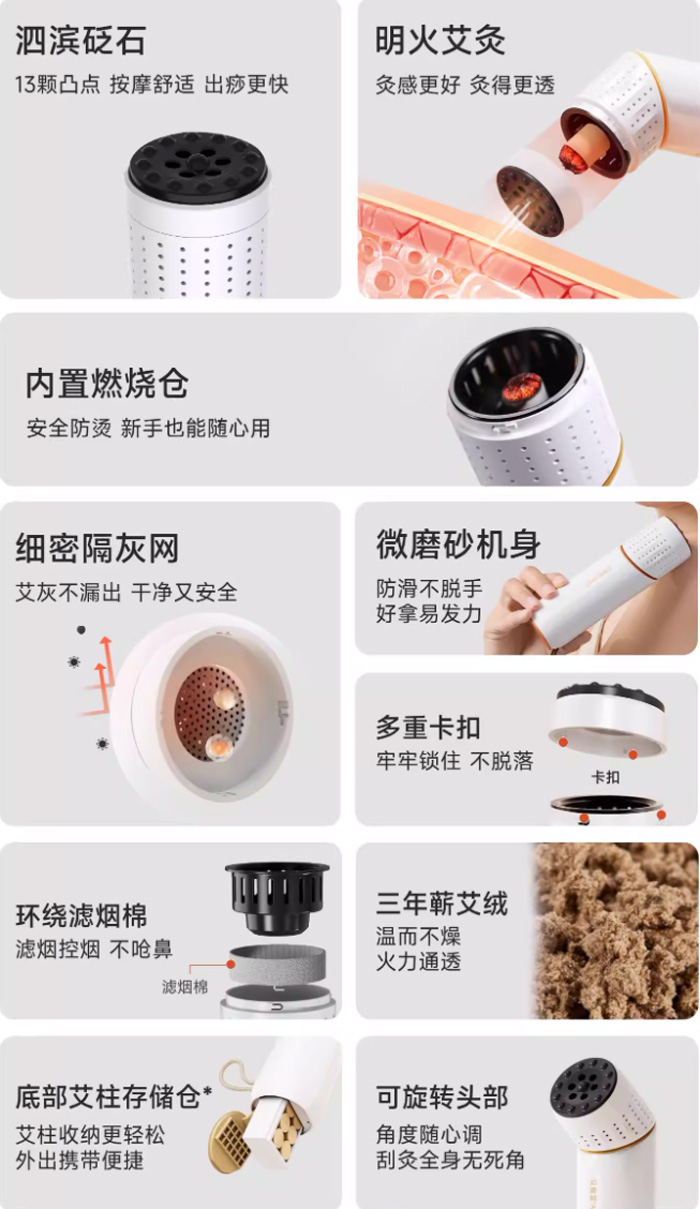 泗滨砭石
13颗凸点 按摩舒适 出痧更快

明火艾灸
灸感更好 灸得更透

内置燃烧仓
安全防烫 新手也能随心用

细密隔灰网
艾灰不漏出 干净又安全

微磨砂机身
防滑不脱手
好拿易发力

多重卡扣
牢牢锁住 不脱落
卡扣

环绕滤烟棉
滤烟控烟 不呛鼻
滤烟棉

三年蕲艾绒
温而不燥
火力通透

底部艾柱存储仓*
艾柱收纳更轻松
外出携带便捷

可旋转头部
角度随心调
刮灸全身无死角